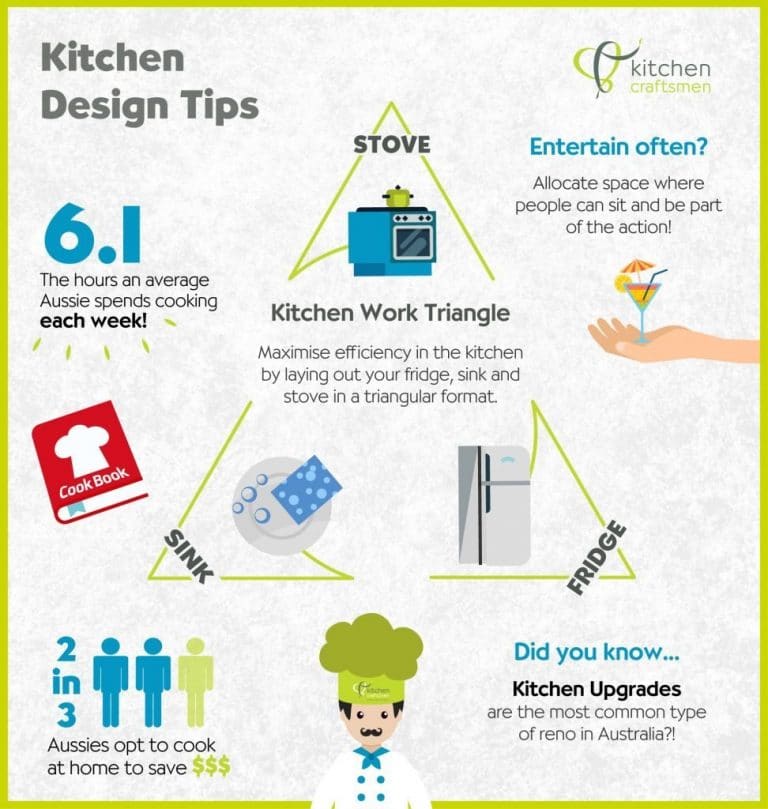 Kitchen Design Tips

kitchen craftsmen

STOVE

Entertain often?

Allocate space where people can sit and be part of the action!

6.1

The hours an average Aussie spends cooking each week!

Kitchen Work Triangle

Maximise efficiency in the kitchen by laying out your fridge, sink and stove in a triangular format.

Cook Book

SINK

FRIDGE

2 in 3

Aussies opt to cook at home to save $$$

kitchen craftsmen

Did you know...

Kitchen Upgrades are the most common type of reno in Australia?!